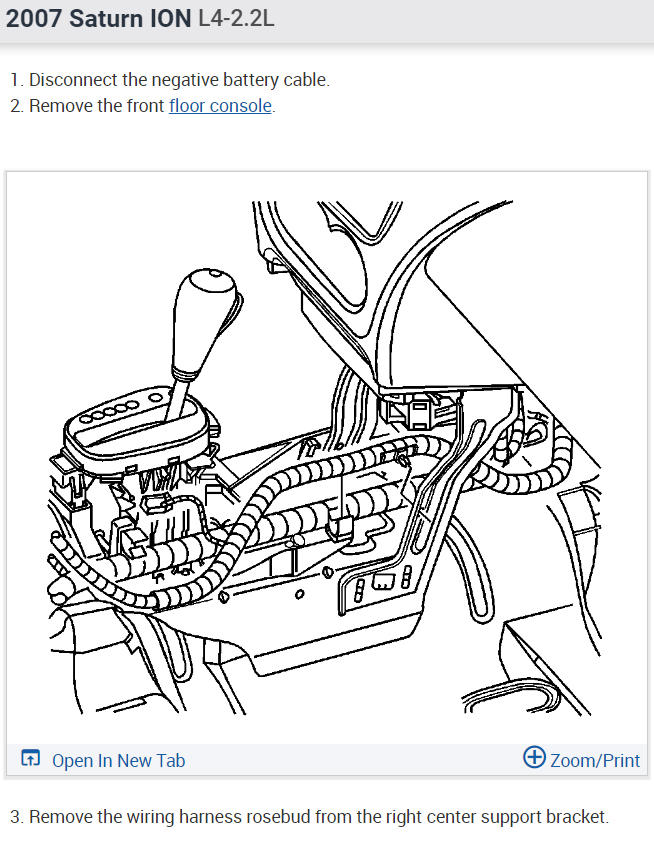 2007 Saturn ION L4-2.2L

1. Disconnect the negative battery cable.
2. Remove the front floor console.

Open In New Tab

Zoom/Print

3. Remove the wiring harness rosebud from the right center support bracket.