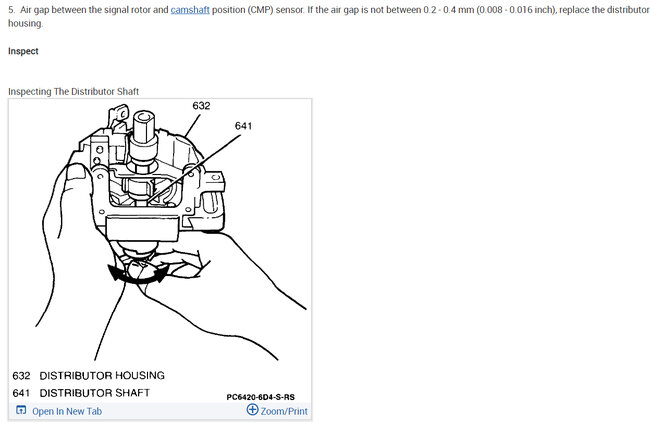 5. Air gap between the signal rotor and camshaft position (CMP) sensor. If the air gap is not between 0.2 - 0.4 mm (0.008 - 0.016 inch), replace the distributor housing.

Inspect

Inspecting The Distributor Shaft

632

641

632 DISTRIBUTOR HOUSING

641 DISTRIBUTOR SHAFT

PC6420-6D4-S-RS

Open In New Tab

Zoom/Print