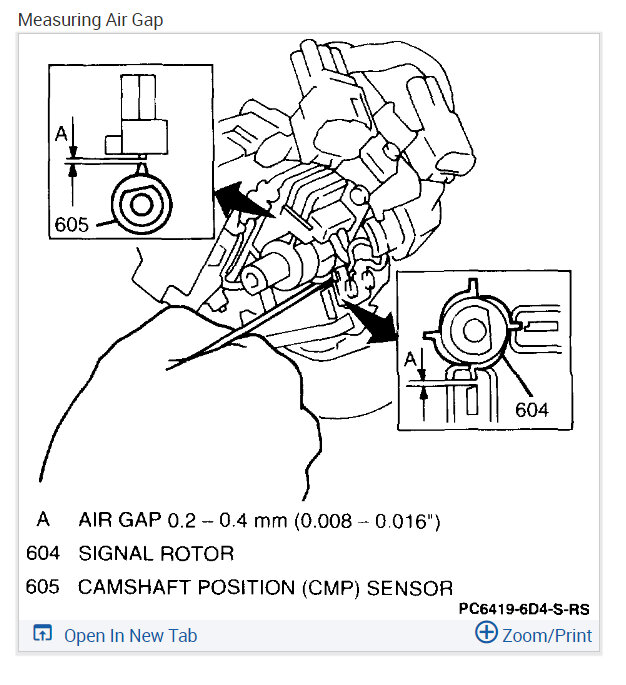 Measuring Air Gap

A

605

A

604

A AIR GAP 0.2 – 0.4 mm (0.008 – 0.016")
604 SIGNAL ROTOR
605 CAMSHAFT POSITION (CMP) SENSOR

PC6419-6D4-S-RS

Open In New Tab

Zoom/Print