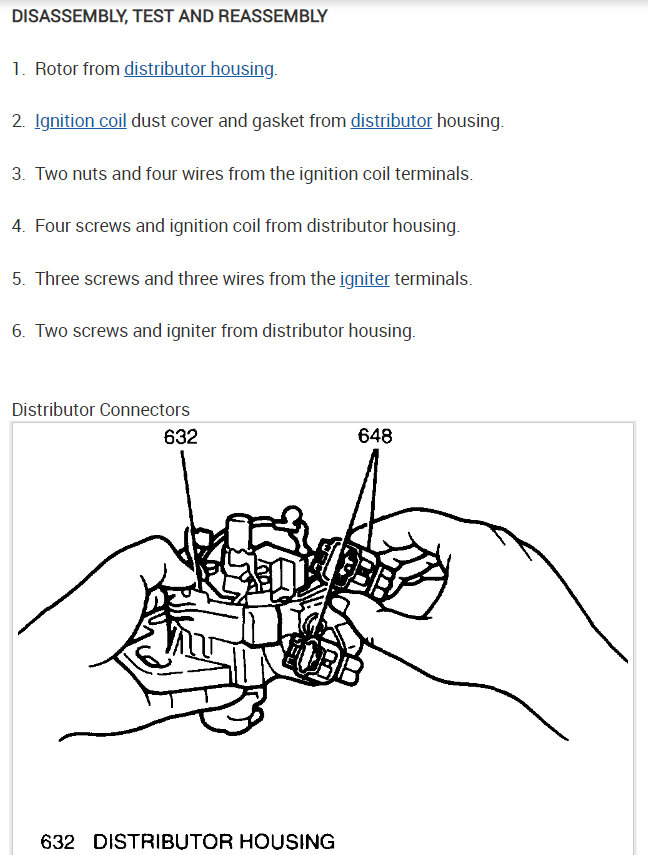 DISASSEMBLY, TEST AND REASSEMBLY

1. Rotor from distributor housing.

2. Ignition coil dust cover and gasket from distributor housing.

3. Two nuts and four wires from the ignition coil terminals.

4. Four screws and ignition coil from distributor housing.

5. Three screws and three wires from the igniter terminals.

6. Two screws and igniter from distributor housing.

Distributor Connectors

632

648

632 DISTRIBUTOR HOUSING