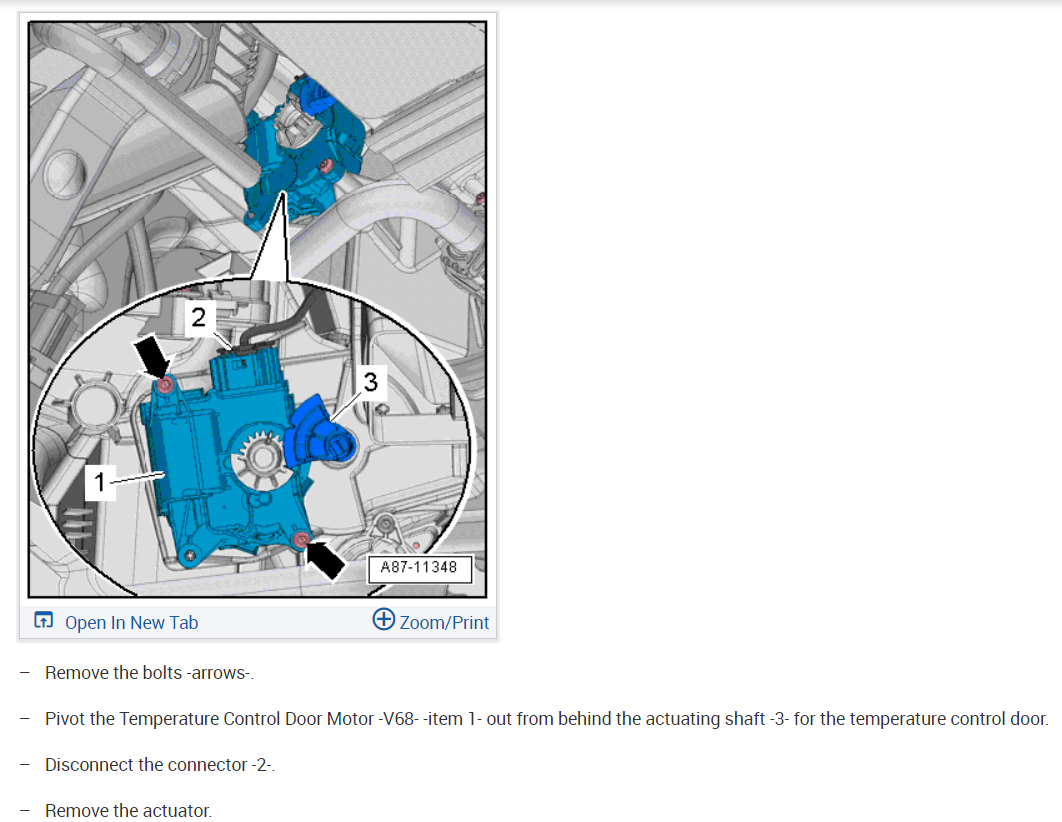 2

3

1

A87-11348

Open In New Tab

Zoom/Print

– Remove the bolts -arrows-.

– Pivot the Temperature Control Door Motor -V68- -item 1- out from behind the actuating shaft -3- for the temperature control door.

– Disconnect the connector -2-.

– Remove the actuator.