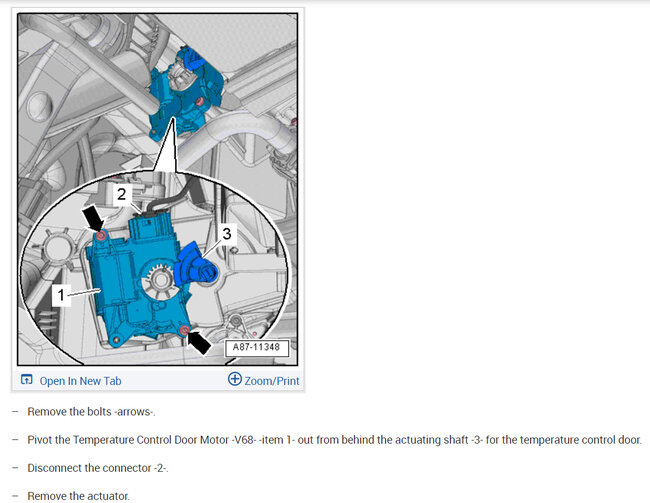 2

3

1

A87-11348

Open In New Tab

Zoom/Print

– Remove the bolts -arrows-.

– Pivot the Temperature Control Door Motor -V68- -item 1- out from behind the actuating shaft -3- for the temperature control door.

– Disconnect the connector -2-.

– Remove the actuator.