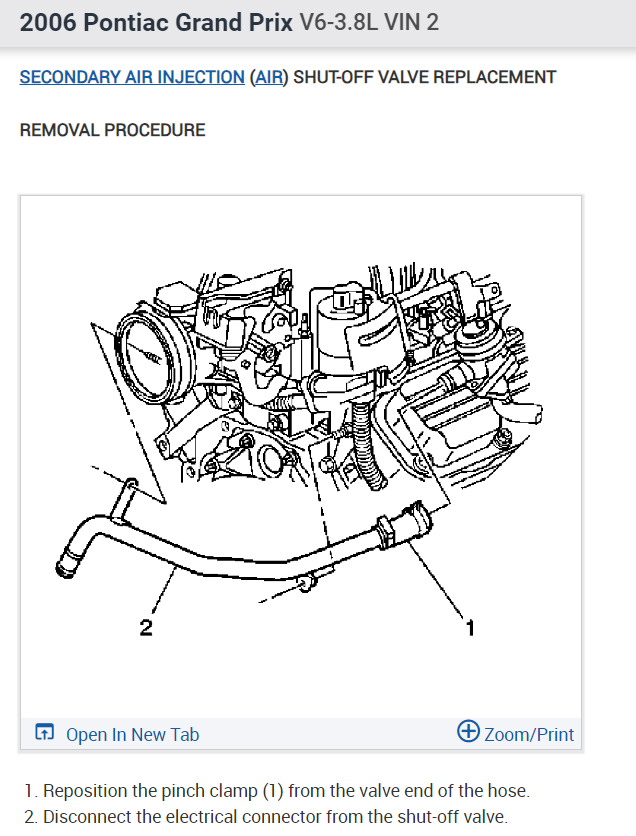 2006 Pontiac Grand Prix V6-3.8L VIN 2

SECONDARY AIR INJECTION (AIR) SHUT-OFF VALVE REPLACEMENT

REMOVAL PROCEDURE

2

1

Open In New Tab

Zoom/Print

1. Reposition the pinch clamp (1) from the valve end of the hose.
2. Disconnect the electrical connector from the shut-off valve.