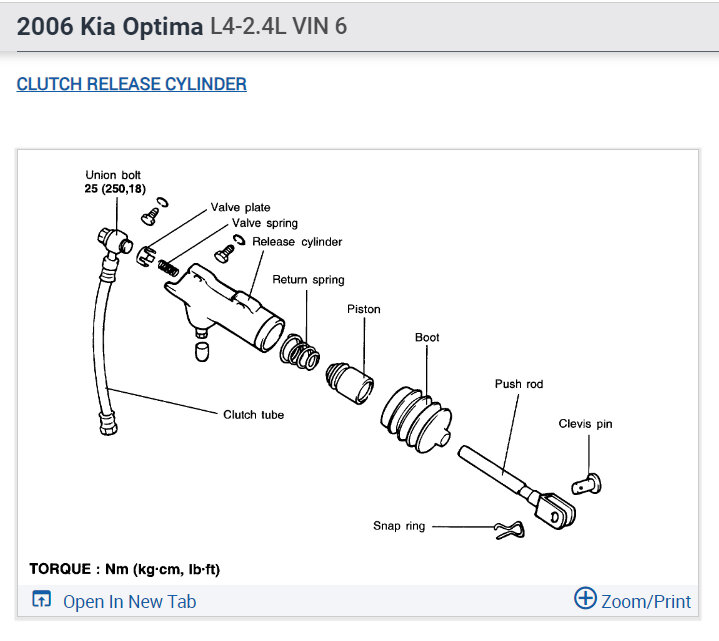 2006 Kia Optima L4-2.4L VIN 6

CLUTCH RELEASE CYLINDER

Union bolt
25 (250,18)

Valve plate

Valve spring

Release cylinder

Return spring

Piston

Boot

Push rod

Clevis pin

Clutch tube

Snap ring

TORQUE : Nm (kg·cm, lb·ft)

Open In New Tab

Zoom/Print