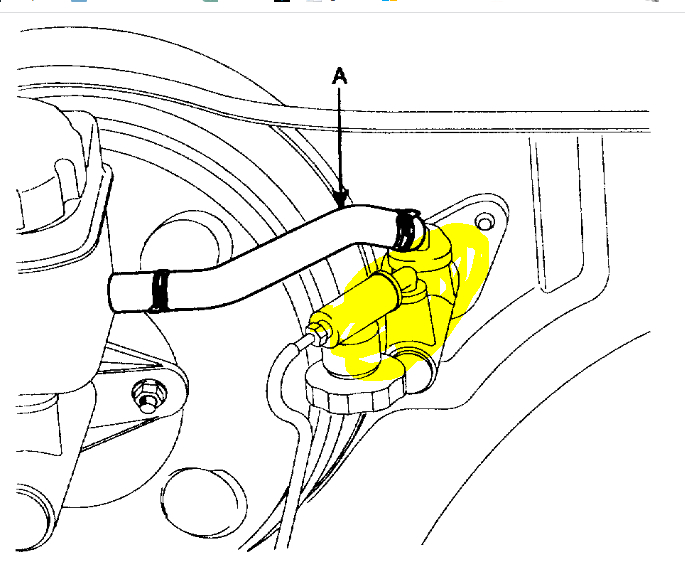 A