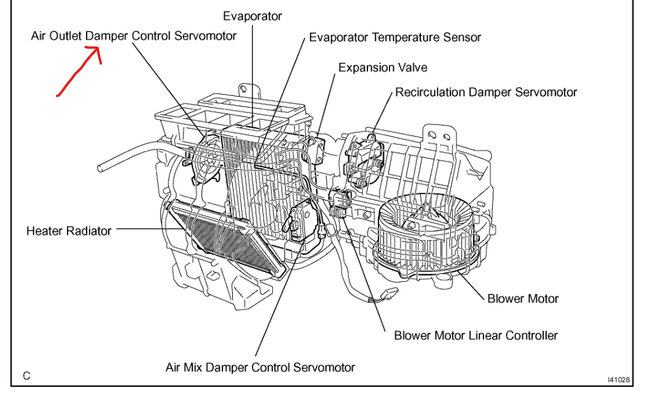 Evaporator
Air Outlet Damper Control Servomotor
Evaporator Temperature Sensor
Expansion Valve
Recirculation Damper Servomotor
Heater Radiator
Blower Motor
Blower Motor Linear Controller
Air Mix Damper Control Servomotor
C
I41028