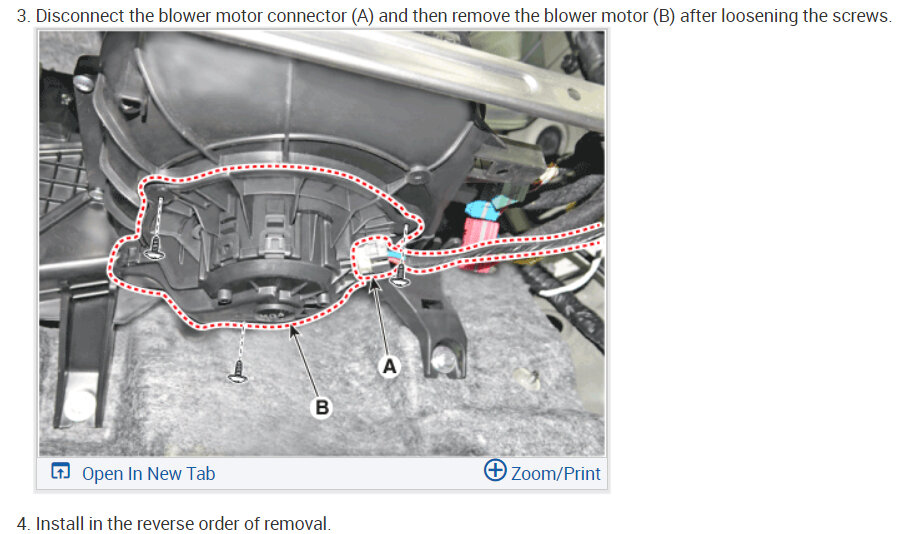 3. Disconnect the blower motor connector (A) and then remove the blower motor (B) after loosening the screws.

A

B

Open In New Tab

Zoom/Print

4. Install in the reverse order of removal.