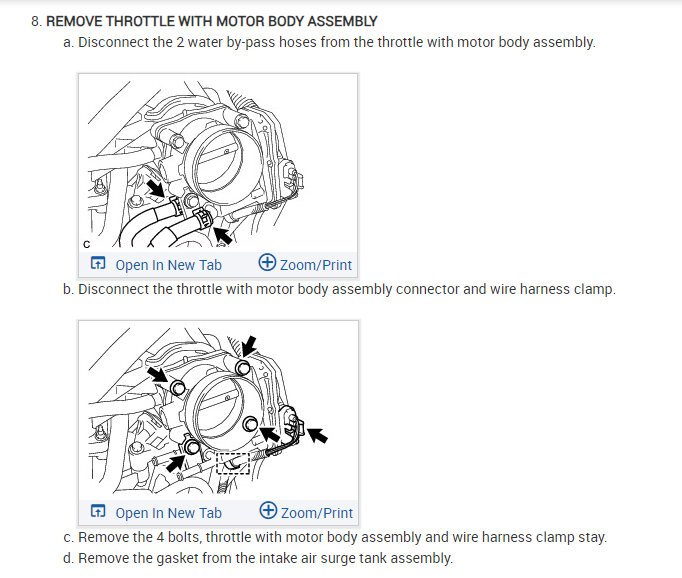 8. REMOVE THROTTLE WITH MOTOR BODY ASSEMBLY

a. Disconnect the 2 water by-pass hoses from the throttle with motor body assembly.

C

Open In New Tab  Zoom/Print

b. Disconnect the throttle with motor body assembly connector and wire harness clamp.

Open In New Tab  Zoom/Print

c. Remove the 4 bolts, throttle with motor body assembly and wire harness clamp stay.

d. Remove the gasket from the intake air surge tank assembly.