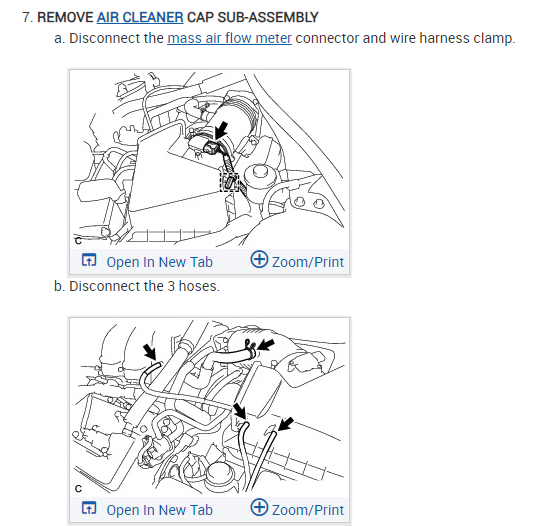 7. REMOVE AIR CLEANER CAP SUB-ASSEMBLY

a. Disconnect the mass air flow meter connector and wire harness clamp.

C

Open In New Tab Zoom/Print

b. Disconnect the 3 hoses.

C

Open In New Tab Zoom/Print