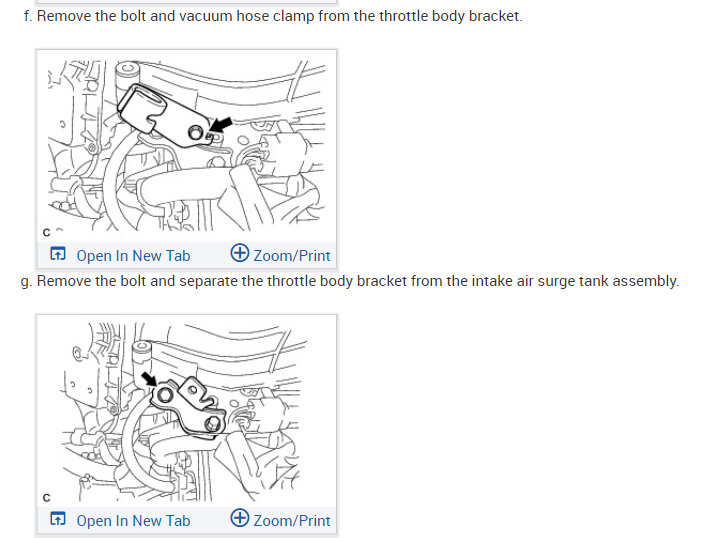 f. Remove the bolt and vacuum hose clamp from the throttle body bracket.

C

Open In New Tab

Zoom/Print

g. Remove the bolt and separate the throttle body bracket from the intake air surge tank assembly.

C

Open In New Tab

Zoom/Print