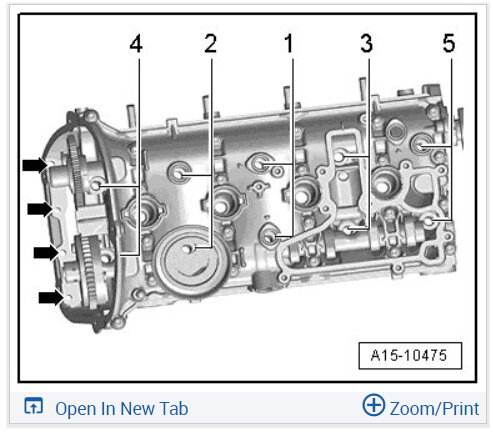 4 2 1 3 5

A15-10475

Open In New Tab

Zoom/Print