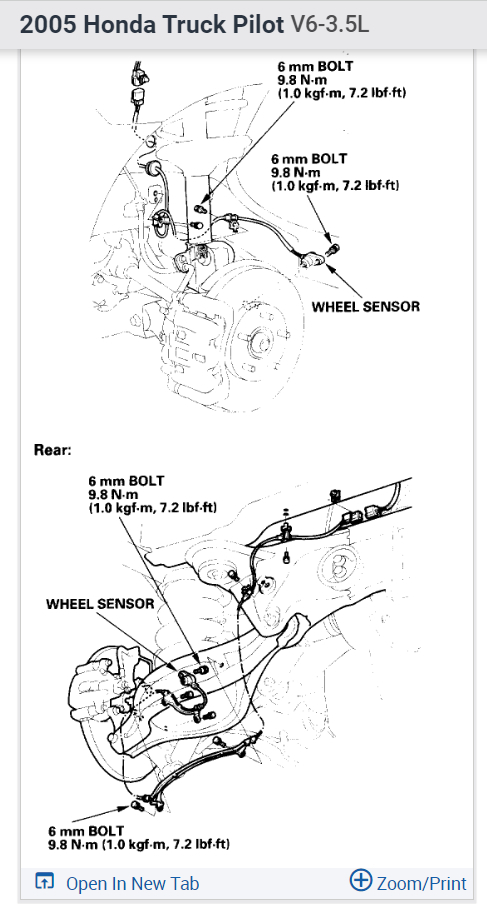 2005 Honda Truck Pilot V6-3.5L

6 mm BOLT
9.8 N·m
(1.0 kgf·m, 7.2 lbf·ft)

6 mm BOLT
9.8 N·m
(1.0 kgf·m, 7.2 lbf·ft)

WHEEL SENSOR

Rear:

6 mm BOLT
9.8 N·m
(1.0 kgf·m, 7.2 lbf·ft)

WHEEL SENSOR

6 mm BOLT
9.8 N·m (1.0 kgf·m, 7.2 lbf·ft)

Open In New Tab

Zoom/Print