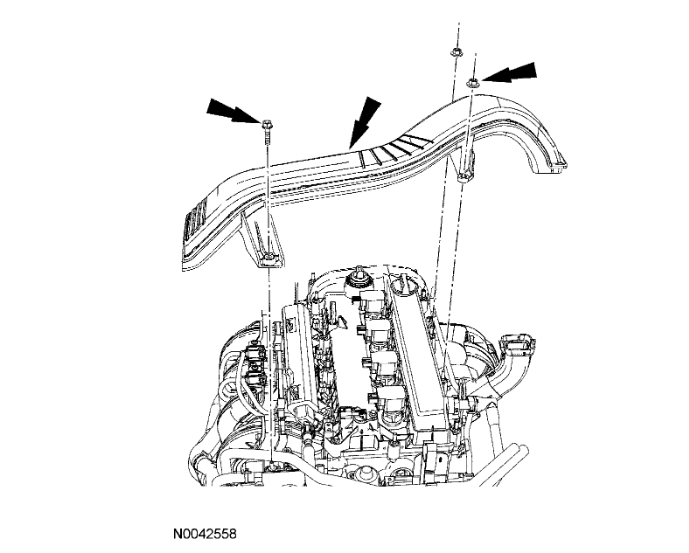 N0042558