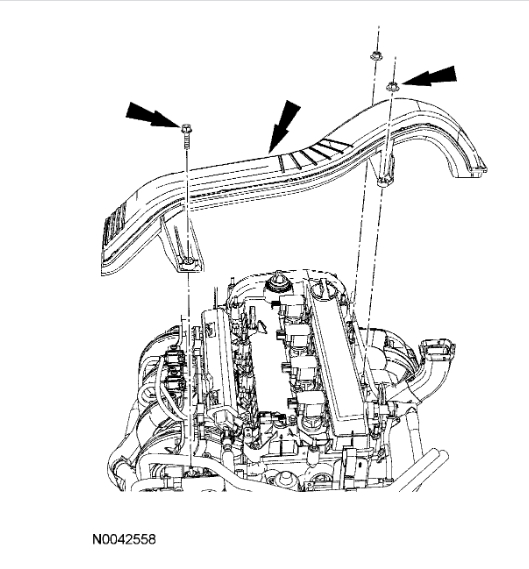 N0042558