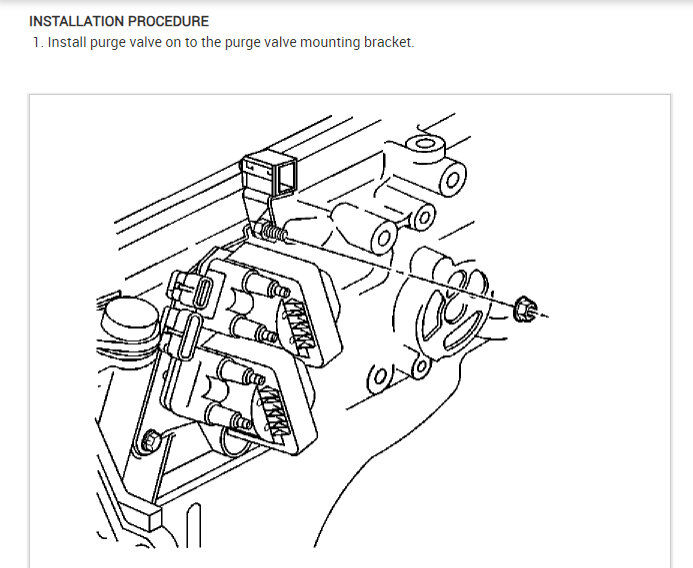 INSTALLATION PROCEDURE

1. Install purge valve on to the purge valve mounting bracket.