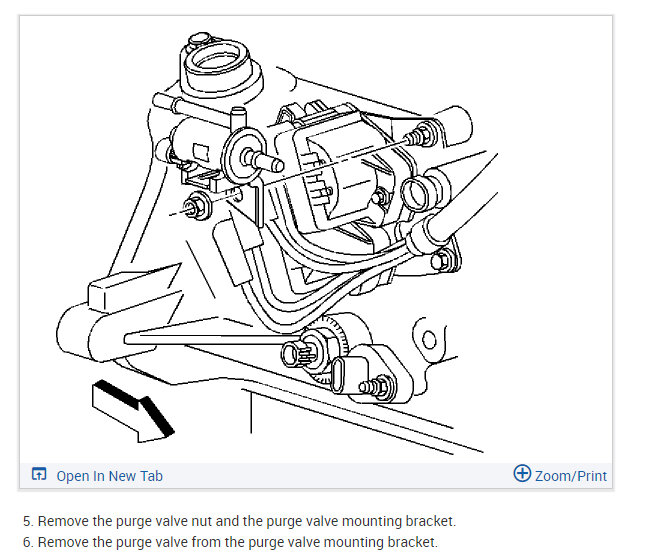 Open In New Tab

Zoom/Print

5. Remove the purge valve nut and the purge valve mounting bracket.
6. Remove the purge valve from the purge valve mounting bracket.