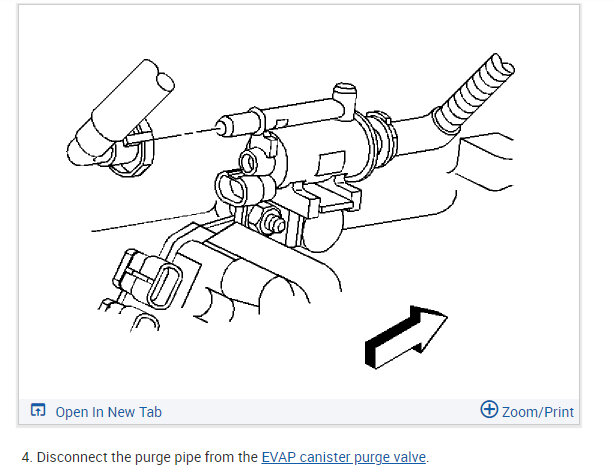 Open In New Tab

Zoom/Print

4. Disconnect the purge pipe from the EVAP canister purge valve.