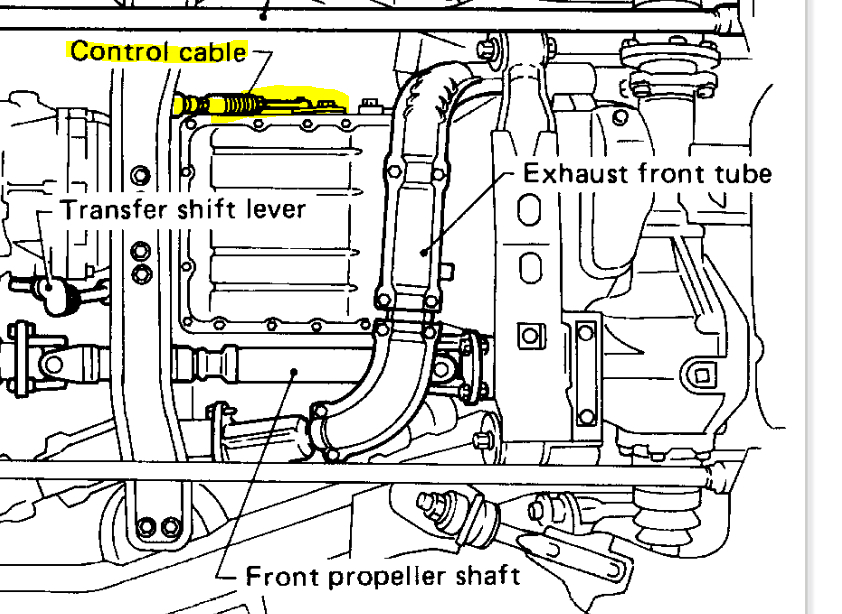 Control cable
Exhaust front tube
Transfer shift lever
Front propeller shaft