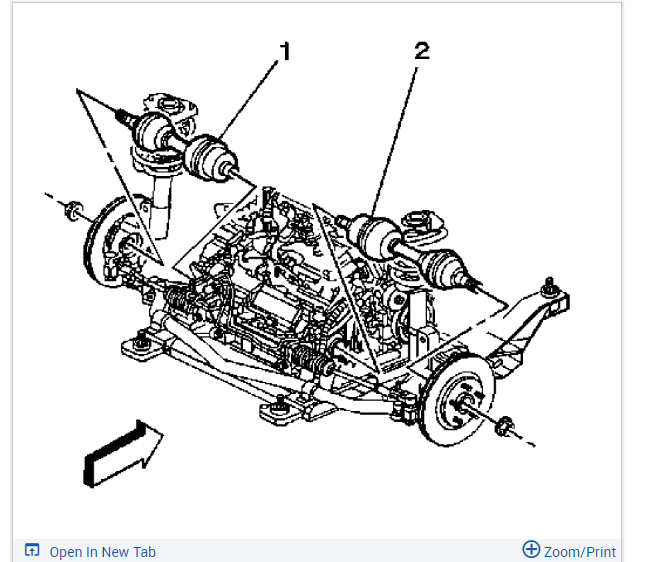 1

2

Open In New Tab

Zoom/Print