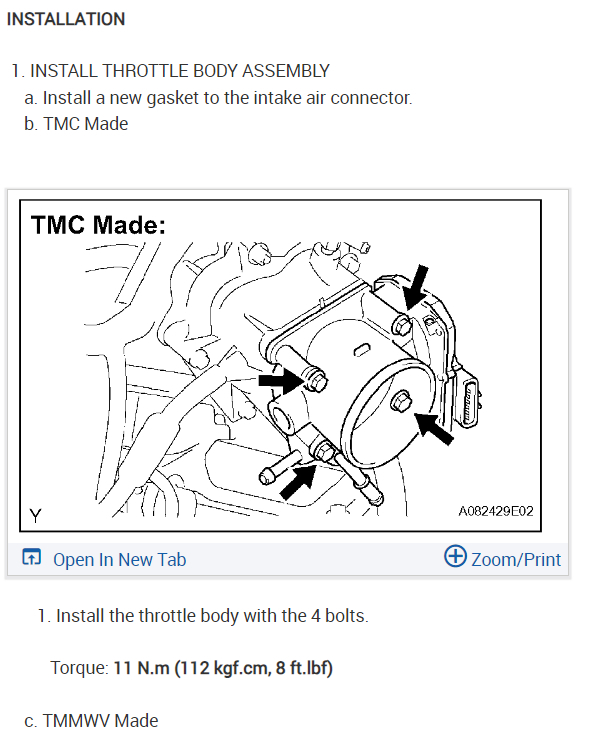 INSTALLATION

1. INSTALL THROTTLE BODY ASSEMBLY
a. Install a new gasket to the intake air connector.
b. TMC Made

TMC Made:

Y

A082429E02

Open In New Tab

Zoom/Print

1. Install the throttle body with the 4 bolts.

Torque: 11 N.m (112 kgf.cm, 8 ft.lbf)

c. TMMWV Made