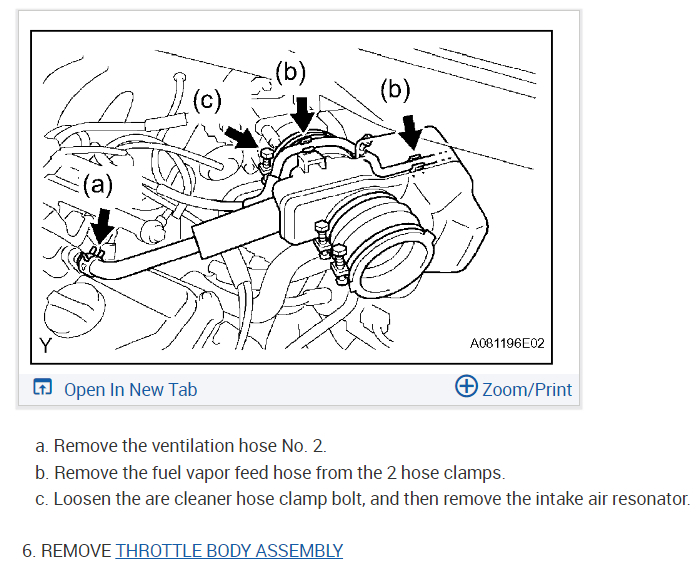 (b)
(c)
(b)
(a)
Y
A081196E02

Open In New Tab
Zoom/Print

a. Remove the ventilation hose No. 2.
b. Remove the fuel vapor feed hose from the 2 hose clamps.
c. Loosen the are cleaner hose clamp bolt, and then remove the intake air resonator.

6. REMOVE THROTTLE BODY ASSEMBLY