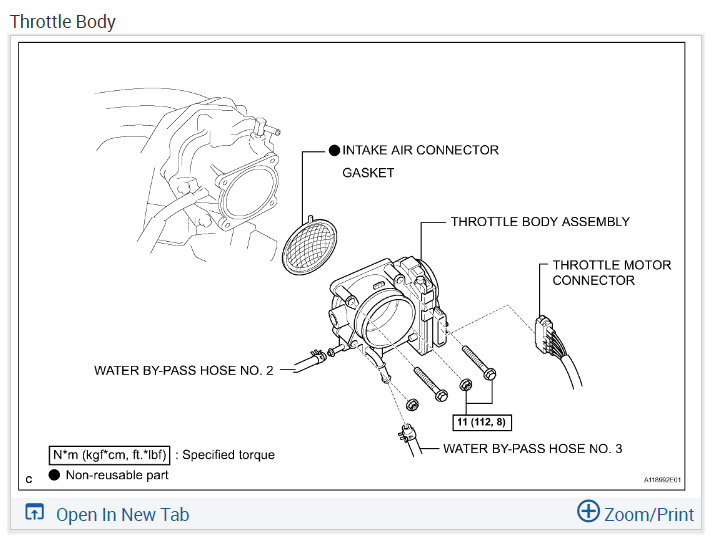 Throttle Body

● INTAKE AIR CONNECTOR GASKET

THROTTLE BODY ASSEMBLY

THROTTLE MOTOR CONNECTOR

WATER BY-PASS HOSE NO. 2

11 (112, 8)

WATER BY-PASS HOSE NO. 3

N*m (kgf*cm, ft.*lbf) : Specified torque

● Non-reusable part

C

A118992E01

Open In New Tab

Zoom/Print