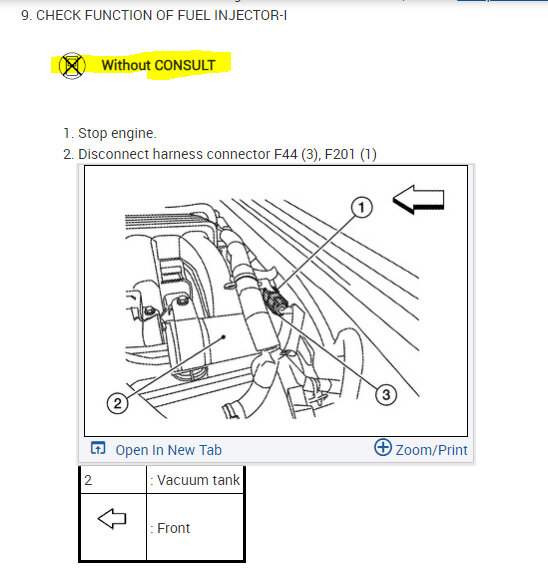 9. CHECK FUNCTION OF FUEL INJECTOR-I

Without CONSULT

1. Stop engine.
2. Disconnect harness connector F44 (3), F201 (1)

1

2

3

Open In New Tab

Zoom/Print

| 2 | : Vacuum tank |
|---|---|
|  | : Front |