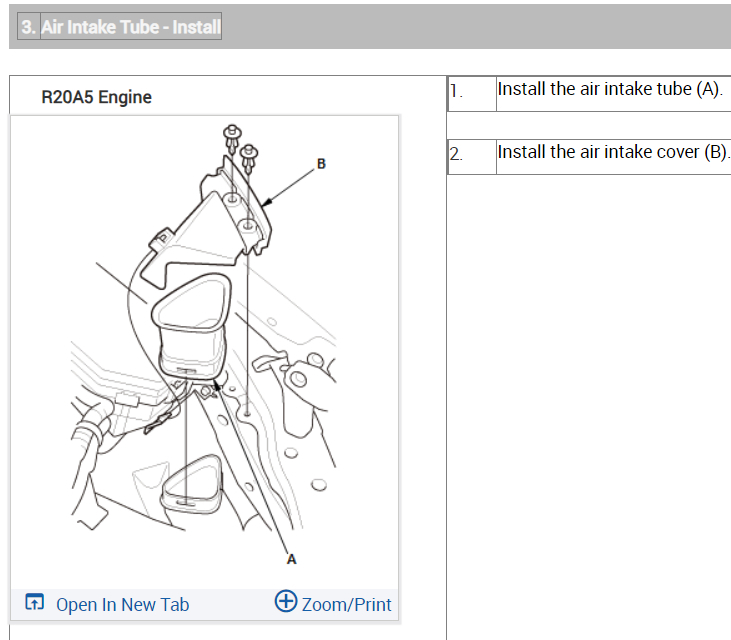 3. Air Intake Tube - Install

R20A5 Engine

B

A

Open In New Tab

Zoom/Print

| 1. | Install the air intake tube (A). |
|---|---|
| 2. | Install the air intake cover (B). |