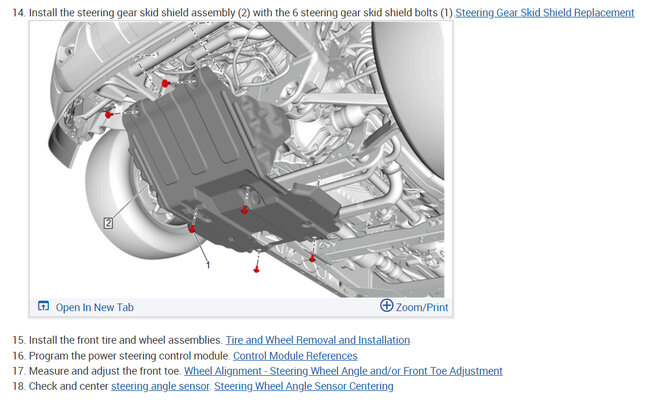 14. Install the steering gear skid shield assembly (2) with the 6 steering gear skid shield bolts (1).Steering Gear Skid Shield Replacement

2

1

Open In New Tab

Zoom/Print

15. Install the front tire and wheel assemblies. Tire and Wheel Removal and Installation
16. Program the power steering control module. Control Module References
17. Measure and adjust the front toe. Wheel Alignment - Steering Wheel Angle and/or Front Toe Adjustment
18. Check and center steering angle sensor. Steering Wheel Angle Sensor Centering