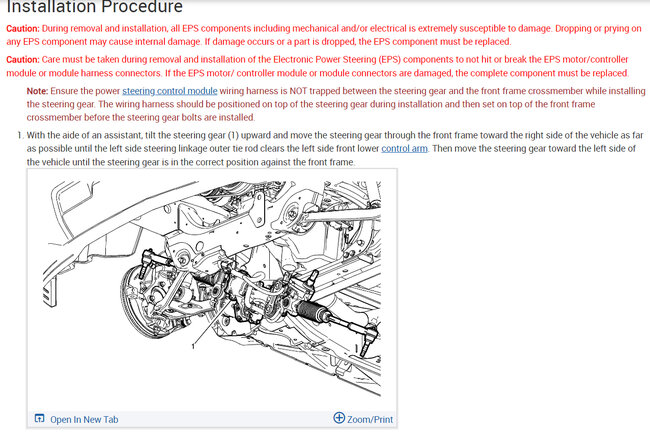 Installation Procedure

Caution: During removal and installation, all EPS components including mechanical and/or electrical is extremely susceptible to damage. Dropping or prying on any EPS component may cause internal damage. If damage occurs or a part is dropped, the EPS component must be replaced.

Caution: Care must be taken during removal and installation of the Electronic Power Steering (EPS) components to not hit or break the EPS motor/controller module or module harness connectors. If the EPS motor/ controller module or module connectors are damaged, the complete component must be replaced.

Note: Ensure the power steering control module wiring harness is NOT trapped between the steering gear and the front frame crossmember while installing the steering gear. The wiring harness should be positioned on top of the steering gear during installation and then set on top of the front frame crossmember before the steering gear bolts are installed.

1. With the aide of an assistant, tilt the steering gear (1) upward and move the steering gear through the front frame toward the right side of the vehicle as far as possible until the left side steering linkage outer tie rod clears the left side front lower control arm. Then move the steering gear toward the left side of the vehicle until the steering gear is in the correct position against the front frame.

1

Open In New Tab

Zoom/Print