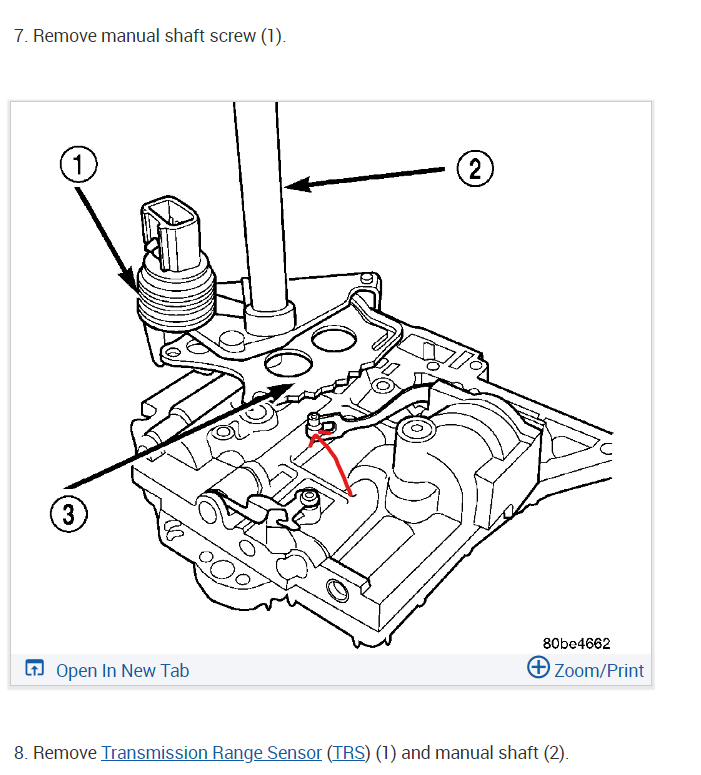 7. Remove manual shaft screw (1).

1

2

3

80be4662

Open In New Tab

Zoom/Print

8. Remove Transmission Range Sensor (TRS) (1) and manual shaft (2).