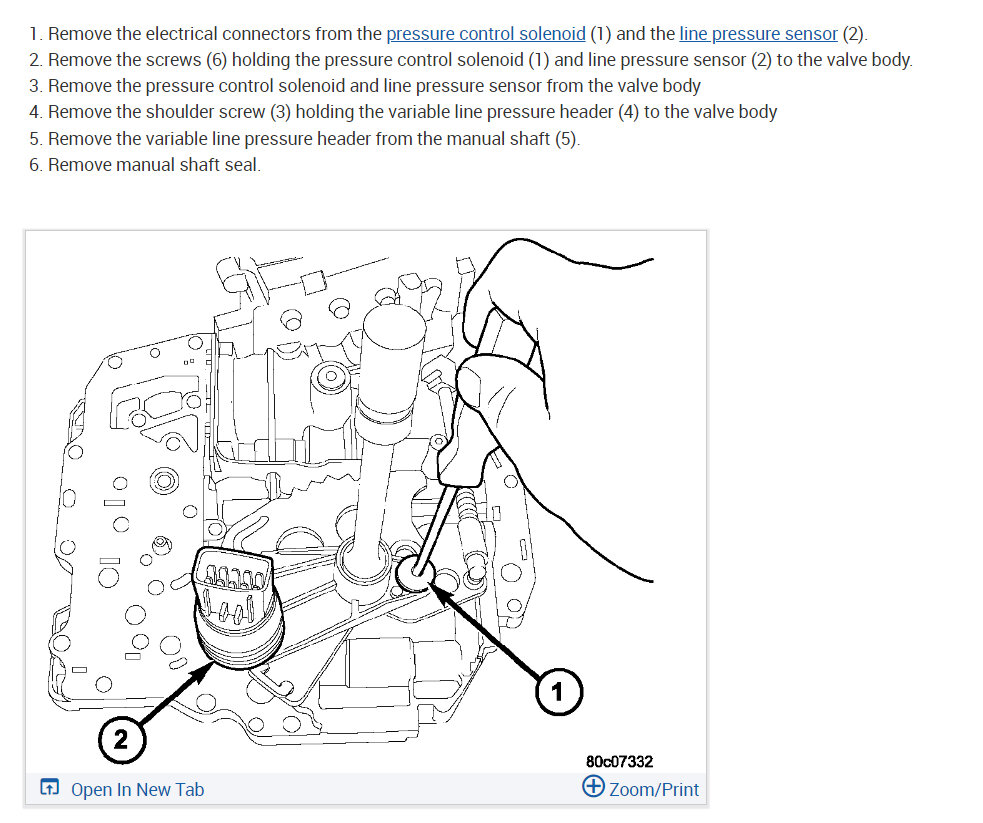 1. Remove the electrical connectors from the pressure control solenoid (1) and the line pressure sensor (2).
2. Remove the screws (6) holding the pressure control solenoid (1) and line pressure sensor (2) to the valve body.
3. Remove the pressure control solenoid and line pressure sensor from the valve body
4. Remove the shoulder screw (3) holding the variable line pressure header (4) to the valve body
5. Remove the variable line pressure header from the manual shaft (5).
6. Remove manual shaft seal.

1

2

80c07332

Open In New Tab

Zoom/Print