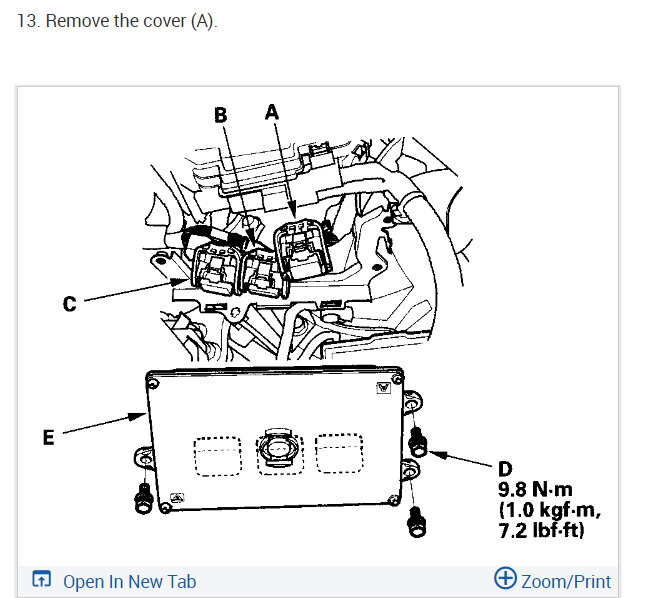 13. Remove the cover (A).

B A

C

E

D
9.8 N·m
(1.0 kgf·m,
7.2 lbf·ft)

Open In New Tab

Zoom/Print