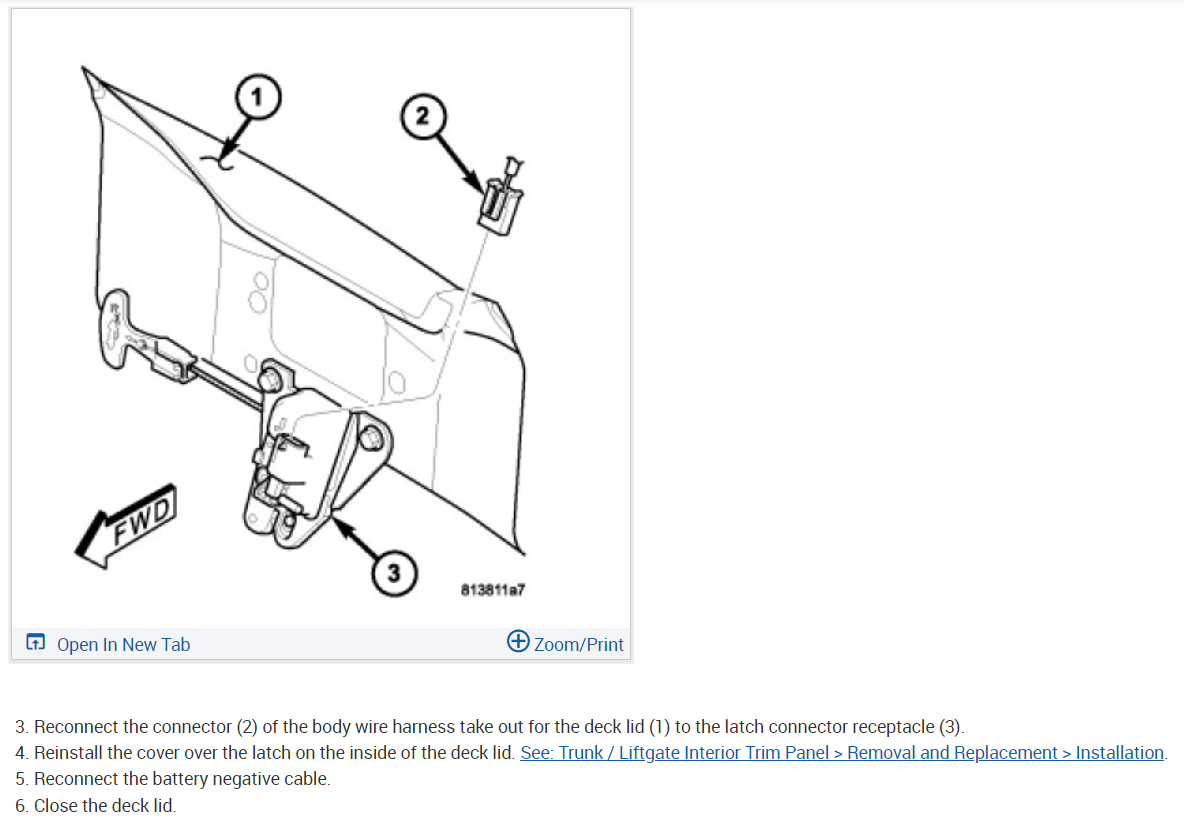 1

2

FWD

3

813811a7

Open In New Tab

Zoom/Print

3. Reconnect the connector (2) of the body wire harness take out for the deck lid (1) to the latch connector receptacle (3).
4. Reinstall the cover over the latch on the inside of the deck lid. See: Trunk / Liftgate Interior Trim Panel > Removal and Replacement > Installation.
5. Reconnect the battery negative cable.
6. Close the deck lid.