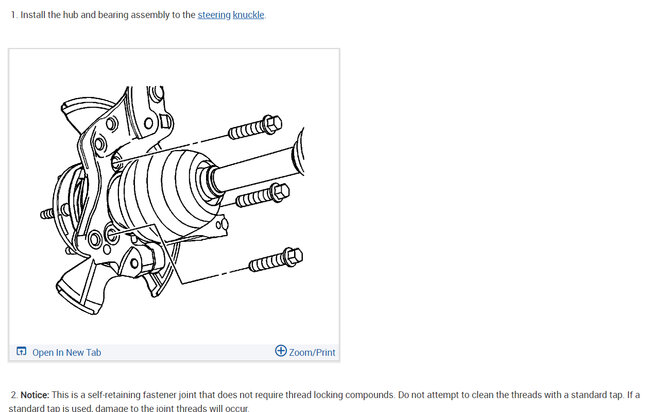 1. Install the hub and bearing assembly to the steering knuckle.

Open In New Tab

Zoom/Print

2. Notice: This is a self-retaining fastener joint that does not require thread locking compounds. Do not attempt to clean the threads with a standard tap. If a standard tap is used, damage to the joint threads will occur.