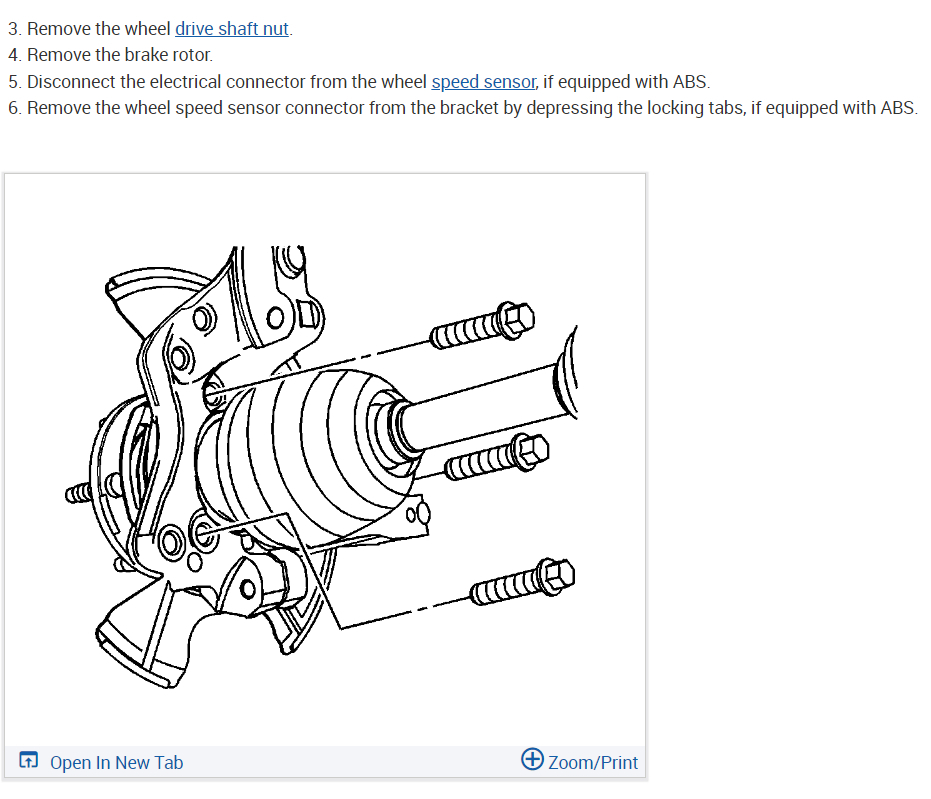 3. Remove the wheel drive shaft nut.
4. Remove the brake rotor.
5. Disconnect the electrical connector from the wheel speed sensor, if equipped with ABS.
6. Remove the wheel speed sensor connector from the bracket by depressing the locking tabs, if equipped with ABS.

Open In New Tab
Zoom/Print