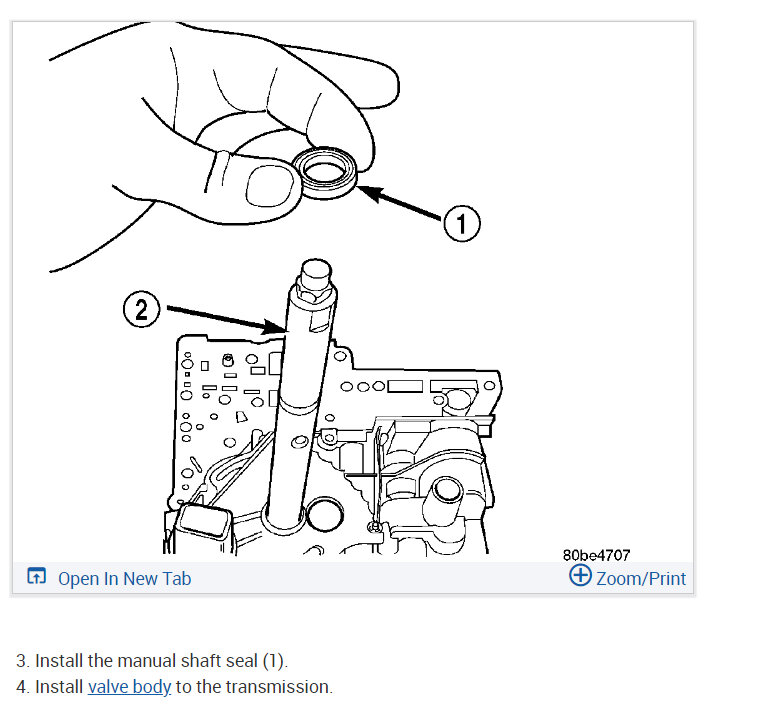 1

2

80be4707

Open In New Tab

Zoom/Print

3. Install the manual shaft seal (1).
4. Install valve body to the transmission.