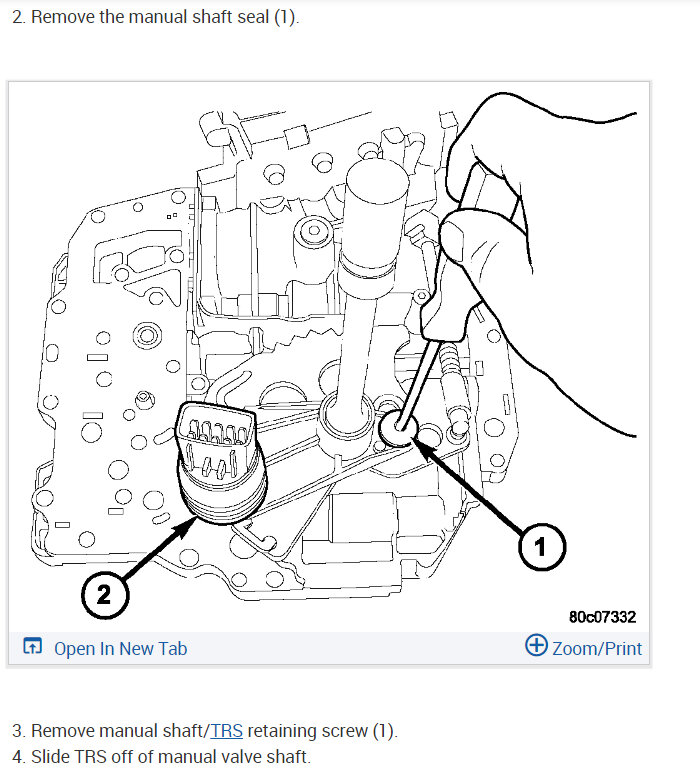 2. Remove the manual shaft seal (1).

1

2

80c07332

Open In New Tab

Zoom/Print

3. Remove manual shaft/TRS retaining screw (1).
4. Slide TRS off of manual valve shaft.