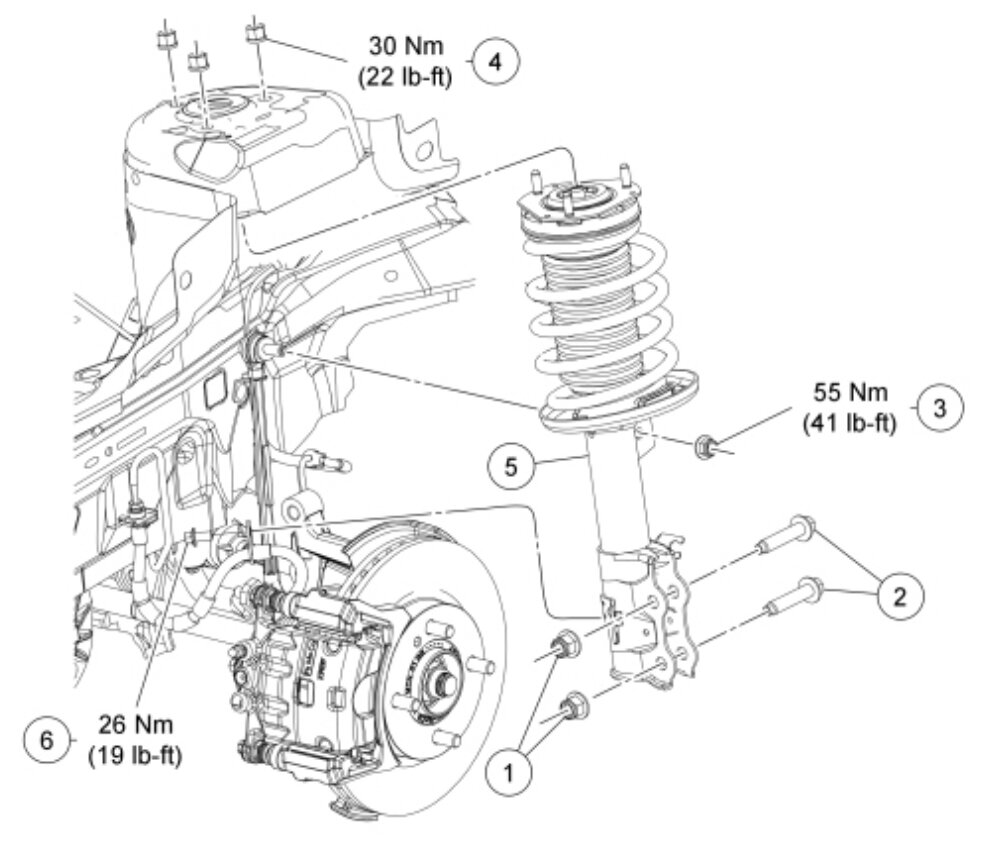 30 Nm
(22 lb-ft)
4

55 Nm
(41 lb-ft)
3

5

2

6
26 Nm
(19 lb-ft)

1