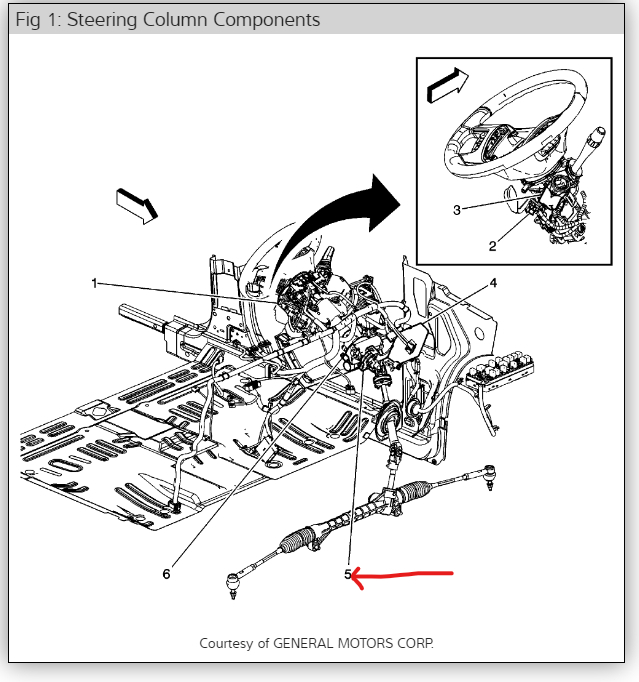 Fig 1: Steering Column Components

3
2
1
4
6
5

Courtesy of GENERAL MOTORS CORP.