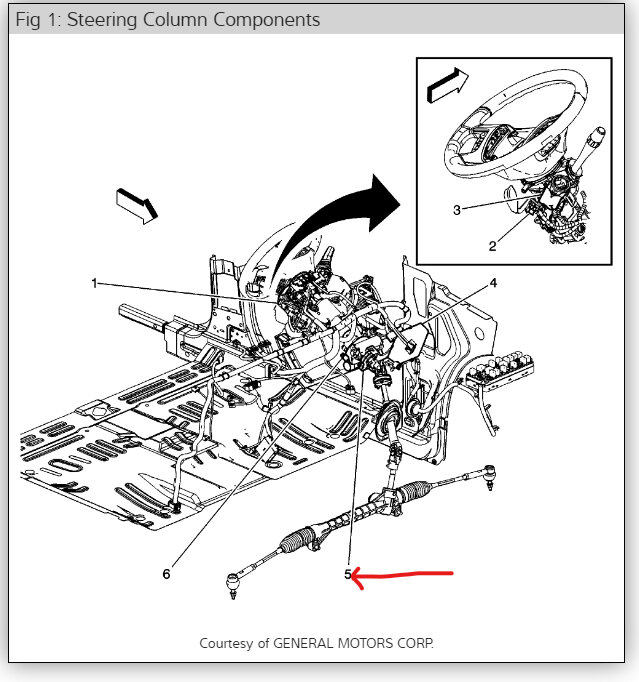 Fig 1: Steering Column Components

3

2

1

4

6

5

Courtesy of GENERAL MOTORS CORP.