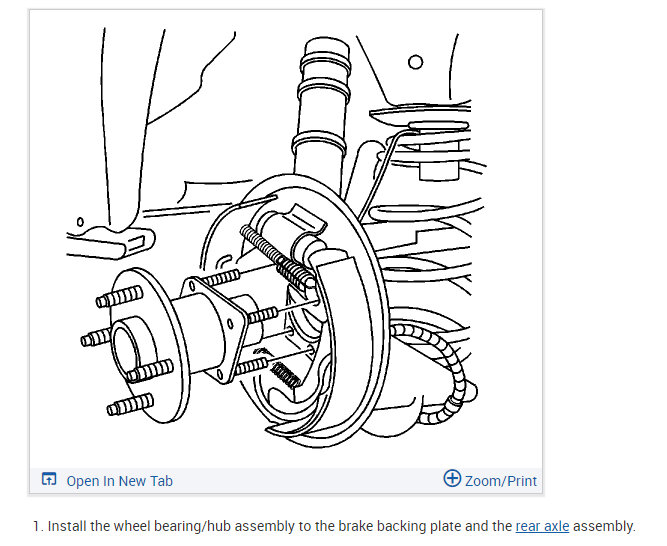 Open In New Tab

Zoom/Print

1. Install the wheel bearing/hub assembly to the brake backing plate and the rear axle assembly.