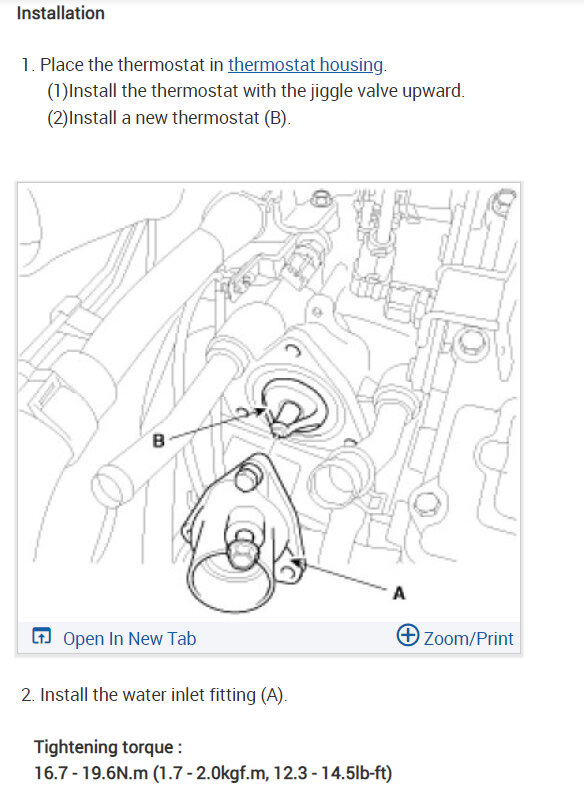 Installation

1. Place the thermostat in thermostat housing.
(1)Install the thermostat with the jiggle valve upward.
(2)Install a new thermostat (B).

B

A

Open In New Tab

Zoom/Print

2. Install the water inlet fitting (A).

Tightening torque :
16.7 - 19.6N.m (1.7 - 2.0kgf.m, 12.3 - 14.5lb-ft)