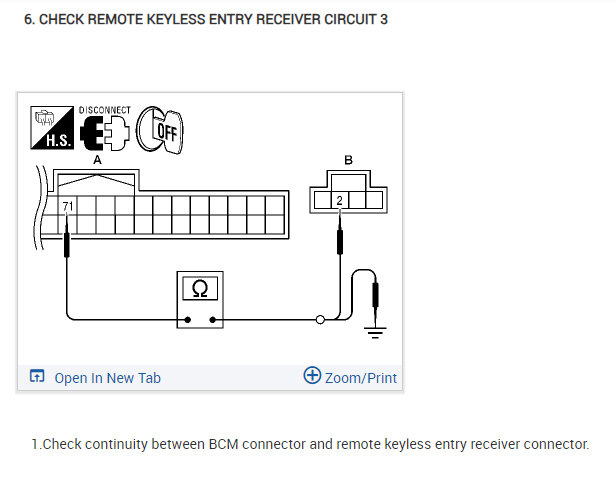 6. CHECK REMOTE KEYLESS ENTRY RECEIVER CIRCUIT 3

H.S.
DISCONNECT
OFF
A
B
71
2
Ω

Open In New Tab
Zoom/Print

1.Check continuity between BCM connector and remote keyless entry receiver connector.