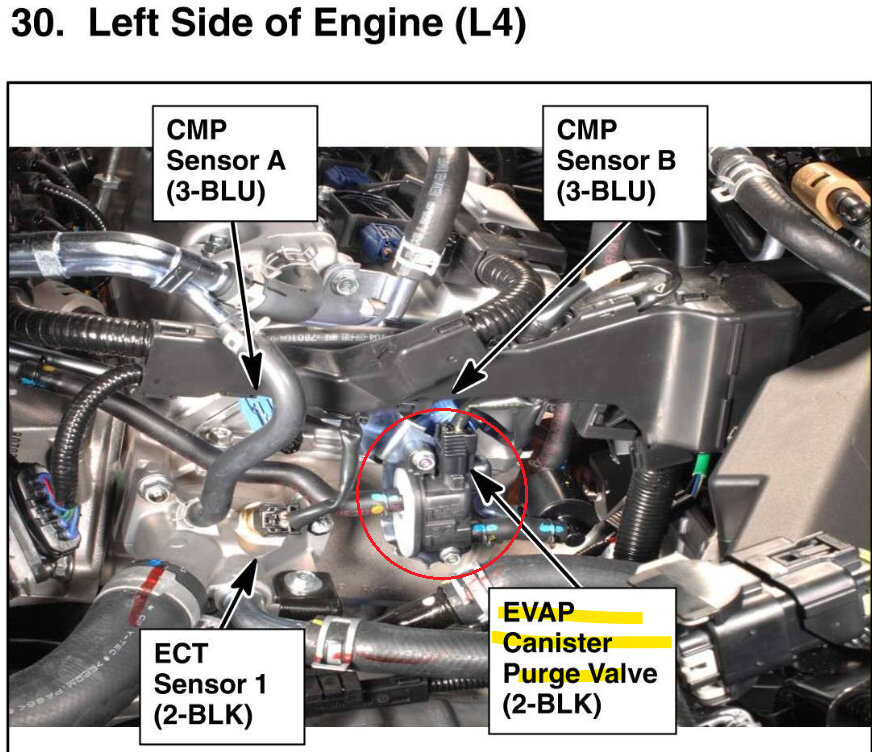 30. Left Side of Engine (L4)

CMP Sensor A (3-BLU)

CMP Sensor B (3-BLU)

ECT Sensor 1 (2-BLK)

EVAP Canister Purge Valve (2-BLK)