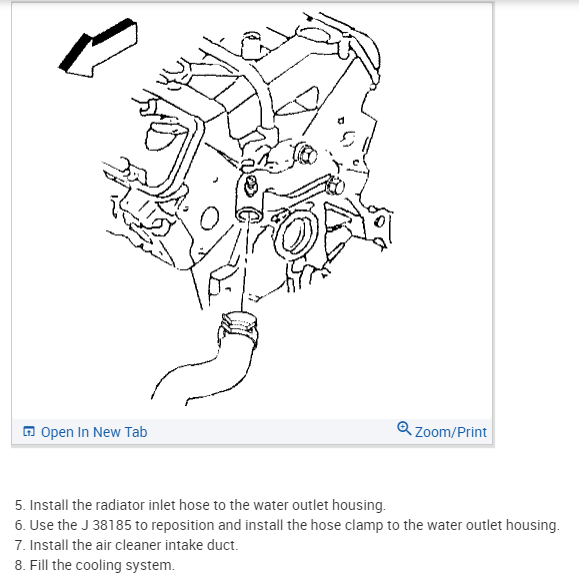 Open In New Tab

Zoom/Print

5. Install the radiator inlet hose to the water outlet housing.
6. Use the J 38185 to reposition and install the hose clamp to the water outlet housing.
7. Install the air cleaner intake duct.
8. Fill the cooling system.