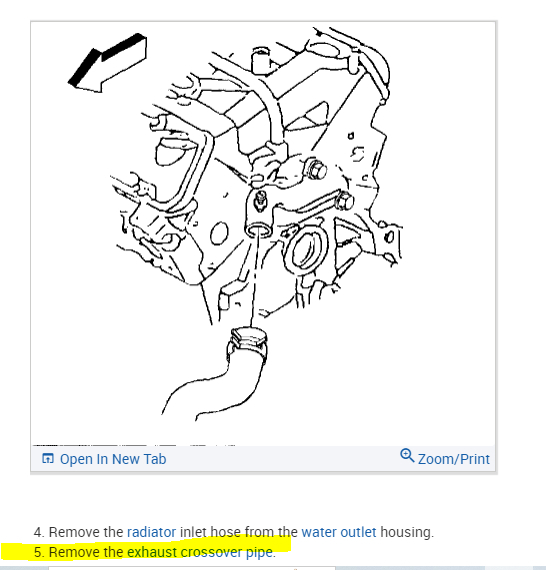 Open In New Tab

Zoom/Print

4. Remove the radiator inlet hose from the water outlet housing.

5. Remove the exhaust crossover pipe.