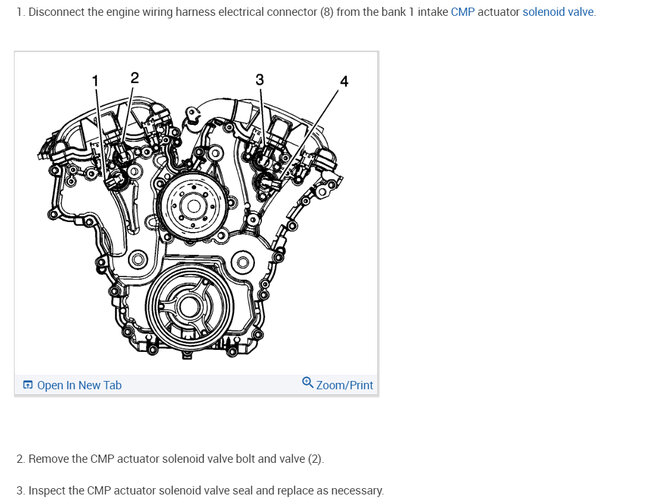 1. Disconnect the engine wiring harness electrical connector (8) from the bank 1 intake CMP actuator solenoid valve.

1
2
3
4

Open In New Tab

Zoom/Print

2. Remove the CMP actuator solenoid valve bolt and valve (2).

3. Inspect the CMP actuator solenoid valve seal and replace as necessary.