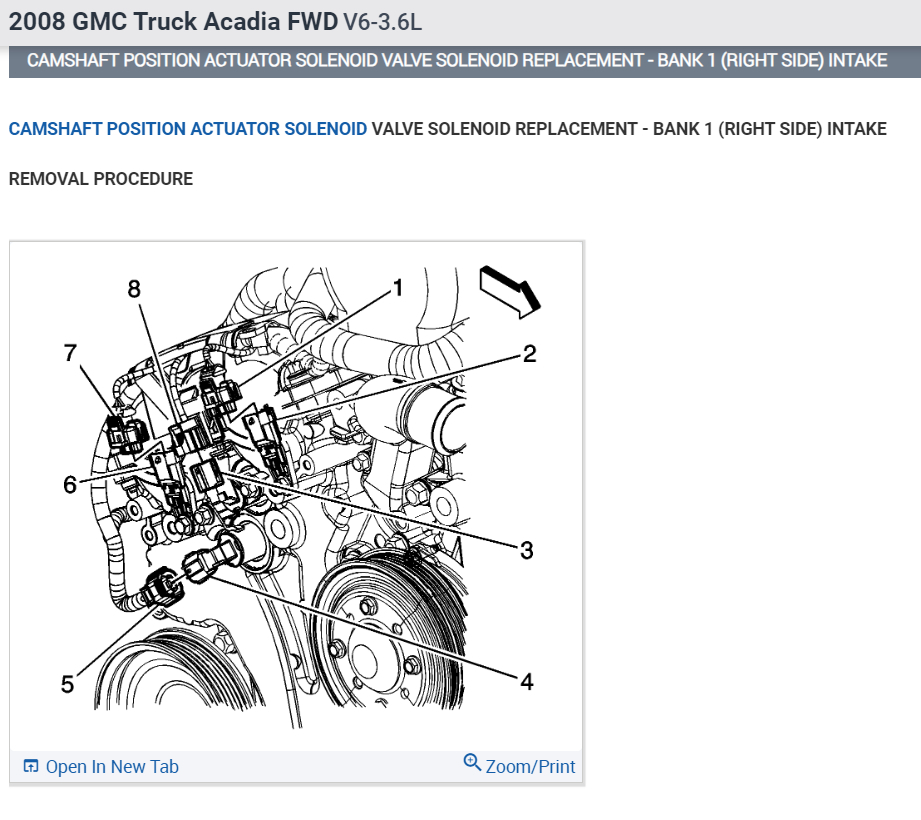 2008 GMC Truck Acadia FWD V6-3.6L

CAMSHAFT POSITION ACTUATOR SOLENOID VALVE SOLENOID REPLACEMENT - BANK 1 (RIGHT SIDE) INTAKE

CAMSHAFT POSITION ACTUATOR SOLENOID VALVE SOLENOID REPLACEMENT - BANK 1 (RIGHT SIDE) INTAKE

REMOVAL PROCEDURE

8
1
7
2
6
3
5
4

Open In New Tab
Zoom/Print