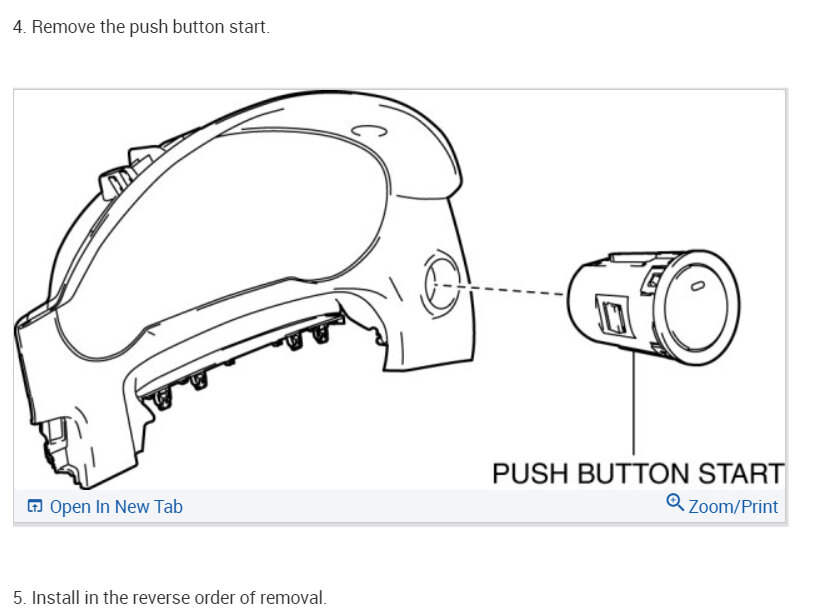 4. Remove the push button start.

PUSH BUTTON START

Open In New Tab

Zoom/Print

5. Install in the reverse order of removal.